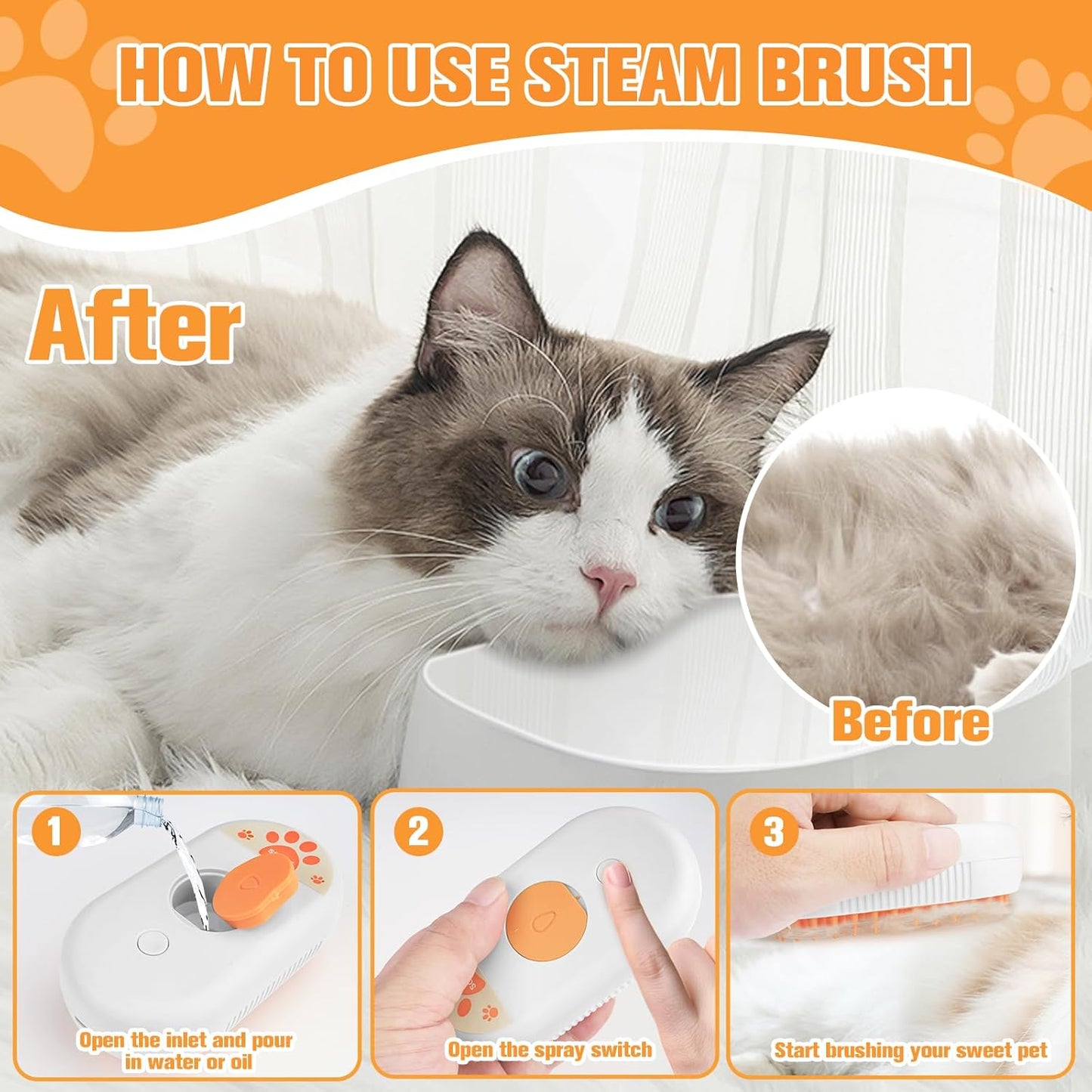 HOW TO USE STEAM BRUSH

After

Before

1

Open the inlet and pour in water or oil

2

Open the spray switch

3

Start brushing your sweet pet