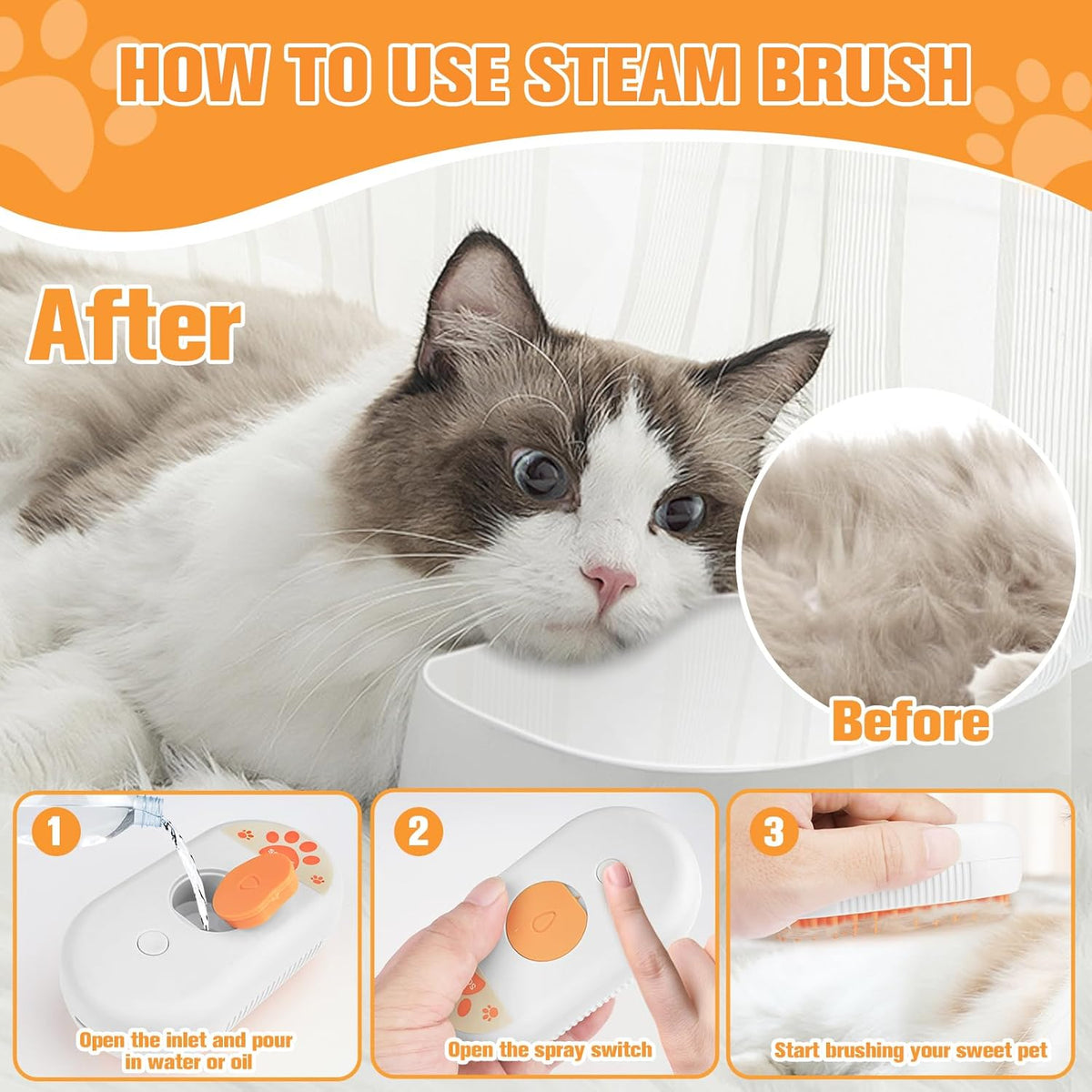 HOW TO USE STEAM BRUSH

After

Before

1
Open the inlet and pour in water or oil

2
Open the spray switch

3
Start brushing your sweet pet